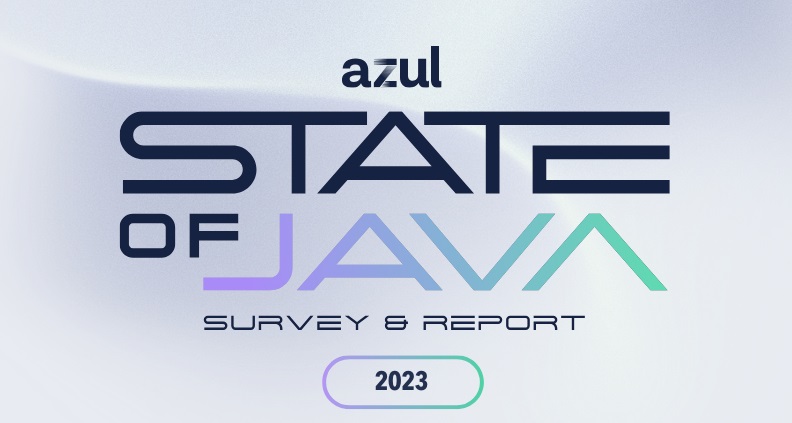 azul

STATE OF JAVA

SURVEY & REPORT

2023